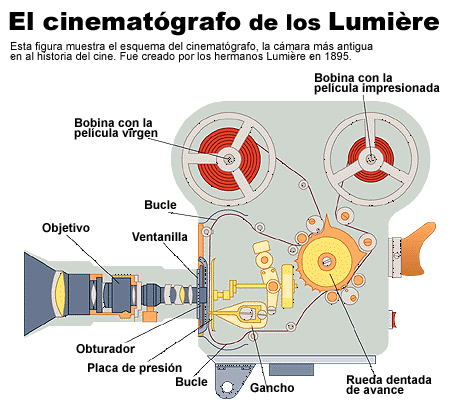 El cinematógrafo de los Lumière

Esta figura muestra el esquema del cinematógrafo, la cámara más antigua en al historia del cine. Fue creado por los hermanos Lumière en 1895.

Bobina con la película impresionada

Bobina con la película virgen

Bucle

Objetivo

Ventanilla

Obturador

Placa de presión

Bucle

Gancho

Rueda dentada de avance