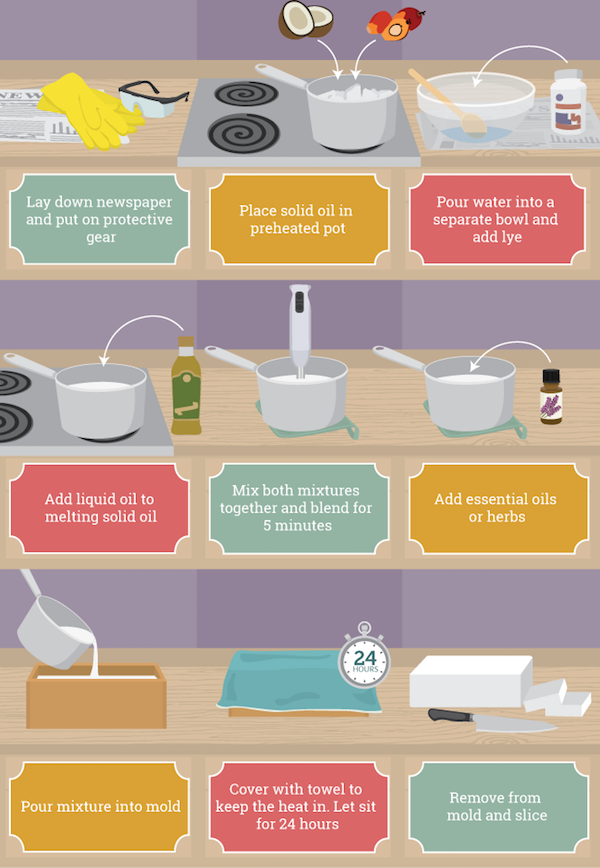 NEW

Lay down newspaper and put on protective gear

Place solid oil in preheated pot

Pour water into a separate bowl and add lye

Add liquid oil to melting solid oil

Mix both mixtures together and blend for 5 minutes

Add essential oils or herbs

24 HOURS

Pour mixture into mold

Cover with towel to keep the heat in. Let sit for 24 hours

Remove from mold and slice