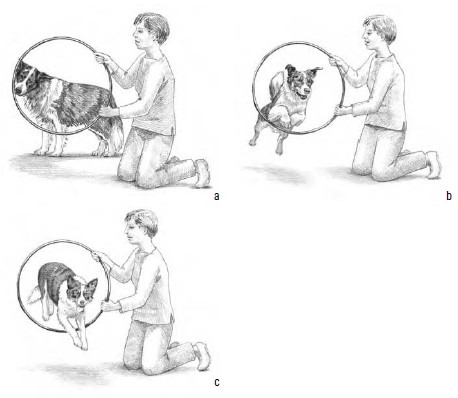 a

b

c