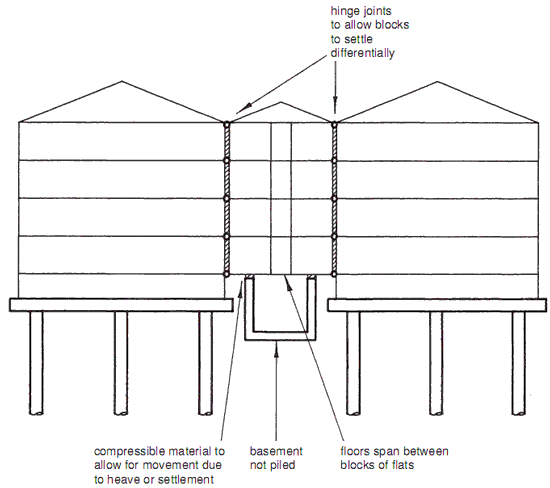 hinge joints to allow blocks to settle differentially

compressible material to allow for movement due to heave or settlement

basement not piled

floors span between blocks of flats