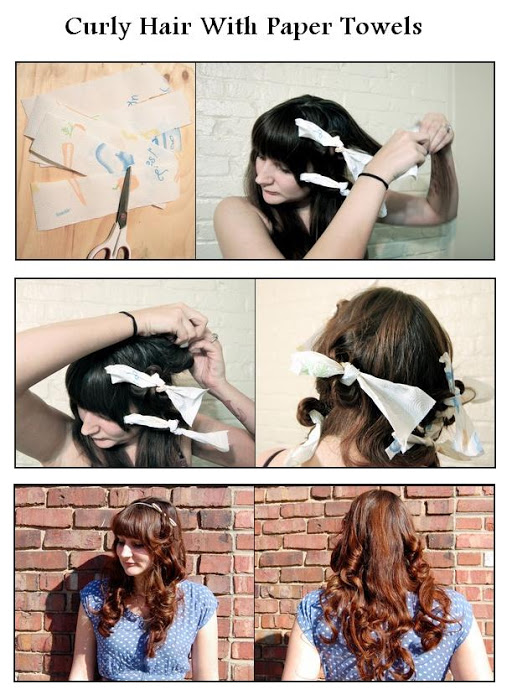 Curly Hair With Paper Towels