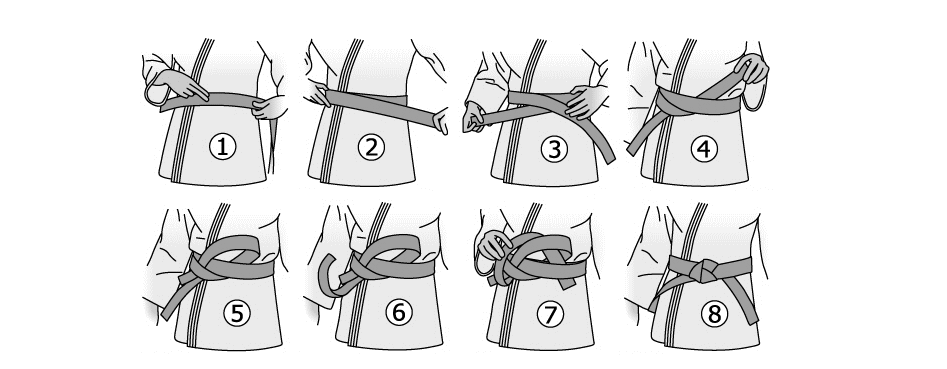 ①
②
③
④
⑤
⑥
⑦
⑧