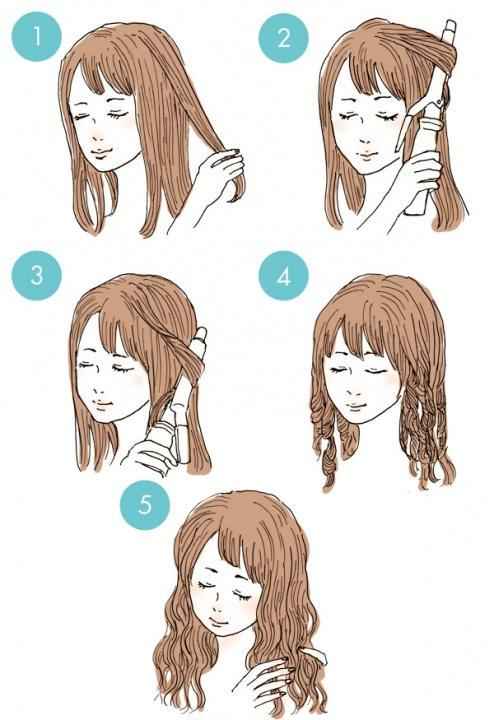 1
2
3
4
5