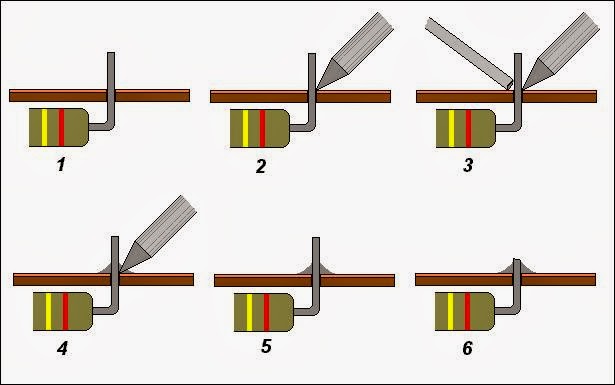 1

2

3

4

5

6