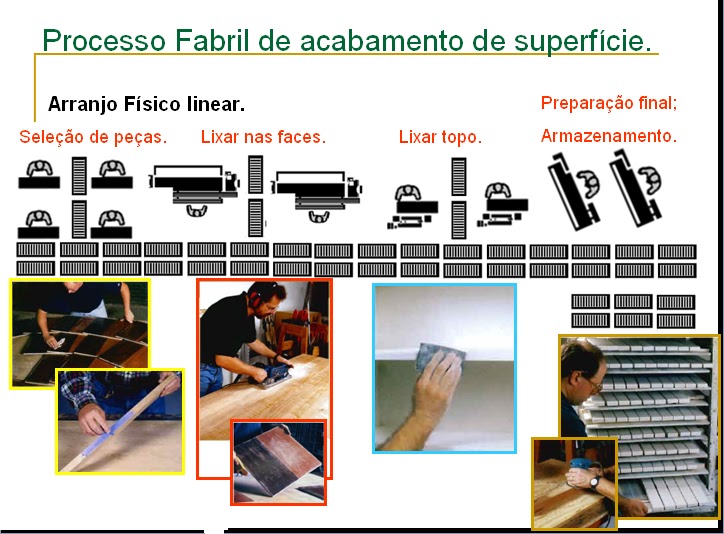 Processo Fabril de acabamento de superfície.

Arranjo Físico linear.

Seleção de peças.

Lixar nas faces.

Lixar topo.

Preparação final;

Armazenamento.