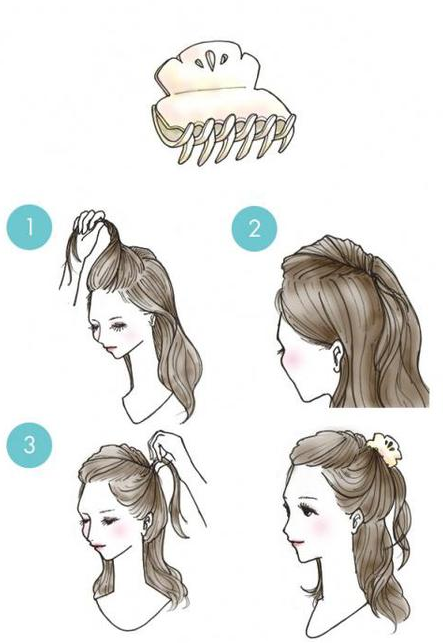 1

2

3