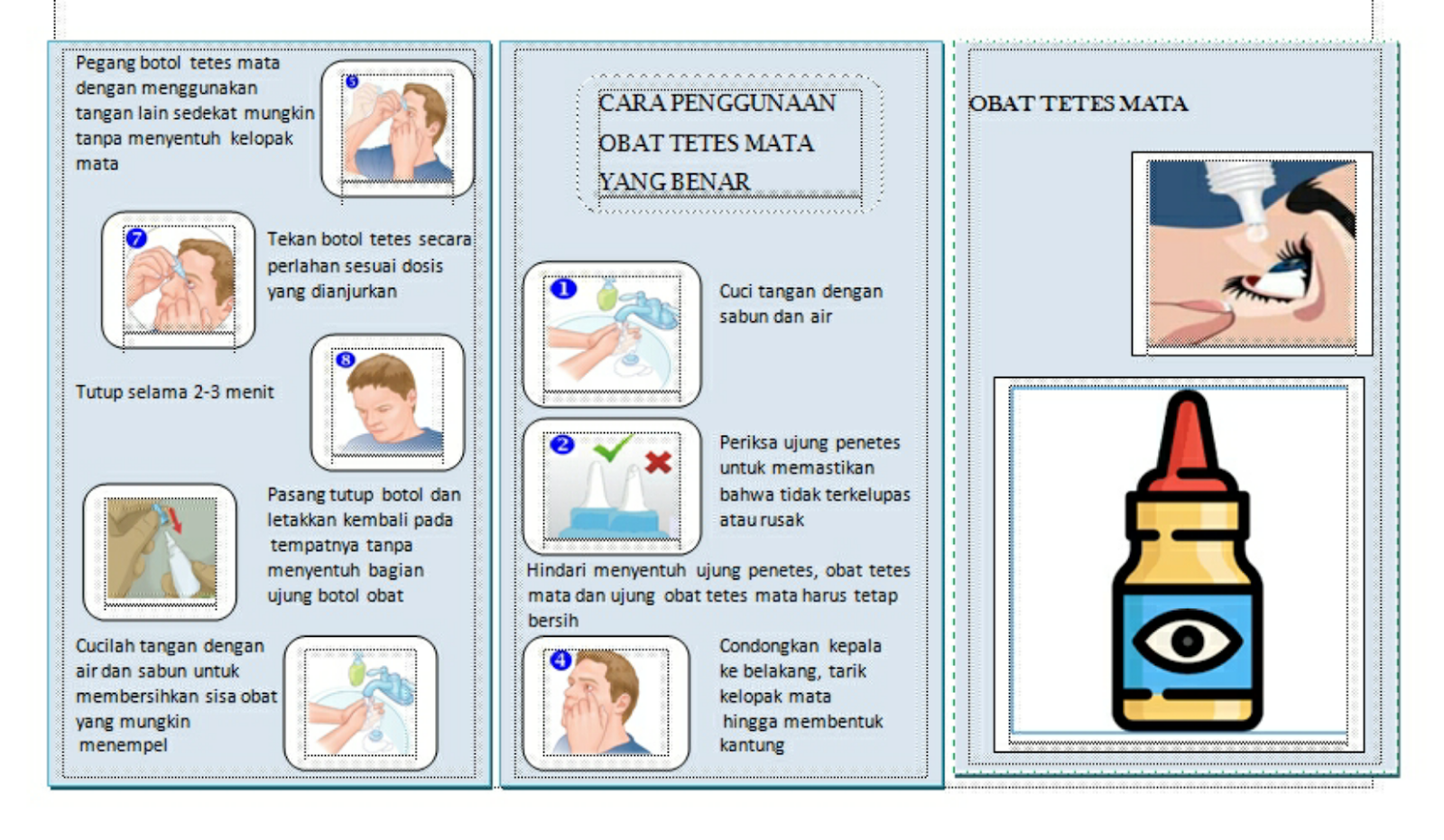 Pegang botol tetes mata dengan menggunakan tangan lain sedekat mungkin tanpa menyentuh kelopak mata

5

7

Tekan botol tetes secara perlahan sesuai dosis yang dianjurkan

Tutup selama 2-3 menit

8

Pasang tutup botol dan letakkan kembali pada tempatnya tanpa menyentuh bagian ujung botol obat

Cucilah tangan dengan air dan sabun untuk membersihkan sisa obat yang mungkin menempel

CARA PENGGUNAAN OBAT TETES MATA YANG BENAR

1

Cuci tangan dengan sabun dan air

2

Periksa ujung penetes untuk memastikan bahwa tidak terkelupas atau rusak

Hindari menyentuh ujung penetes, obat tetes mata dan ujung obat tetes mata harus tetap bersih

4

Condongkan kepala ke belakang, tarik kelopak mata hingga membentuk kantung

OBAT TETES MATA