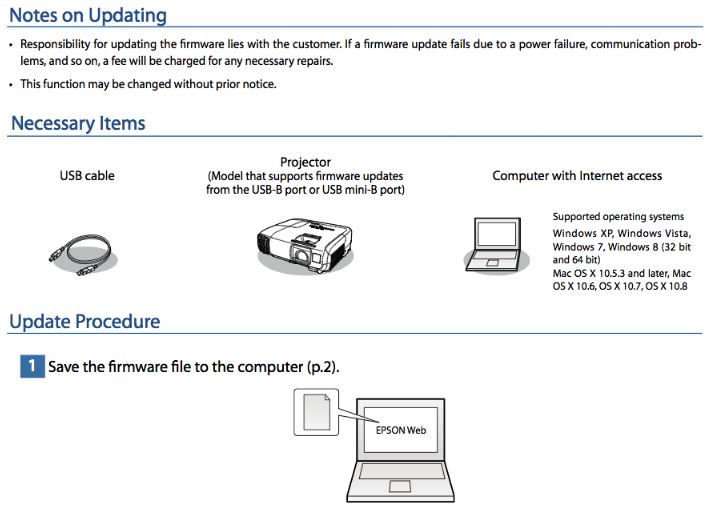 Notes on Updating

• Responsibility for updating the firmware lies with the customer. If a firmware update fails due to a power failure, communication problems, and so on, a fee will be charged for any necessary repairs.

• This function may be changed without prior notice.

Necessary Items

USB cable

Projector
(Model that supports firmware updates from the USB-B port or USB mini-B port)

Computer with Internet access

Supported operating systems
Windows XP, Windows Vista, Windows 7, Windows 8 (32 bit and 64 bit)
Mac OS X 10.5.3 and later, Mac OS X 10.6, OS X 10.7, OS X 10.8

Update Procedure

1 Save the firmware file to the computer (p.2).

EPSON Web