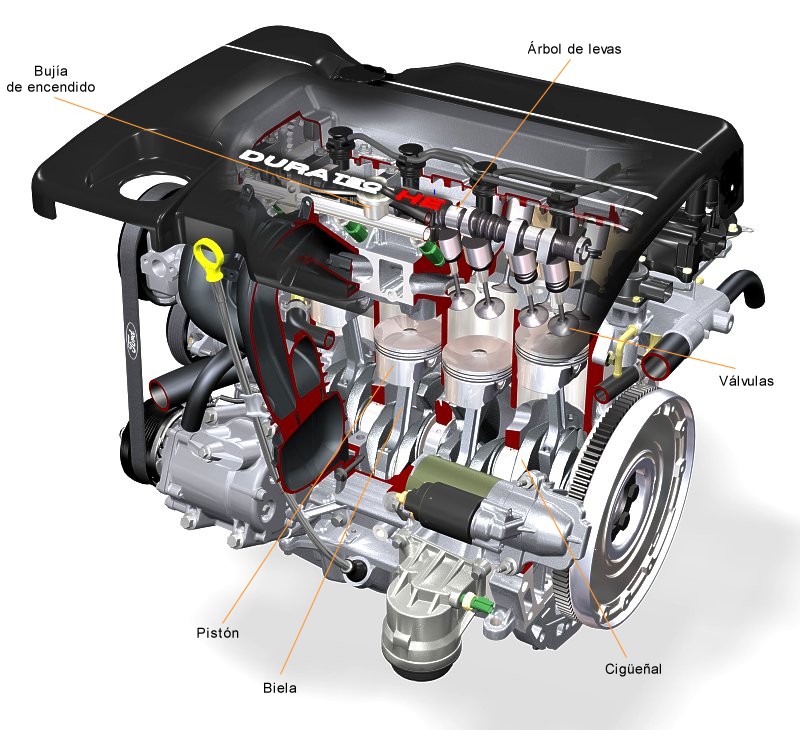 Bujía de encendido

Árbol de levas

DURATEC HE

Ford

Válvulas

Pistón

Biela

Cigüeñal