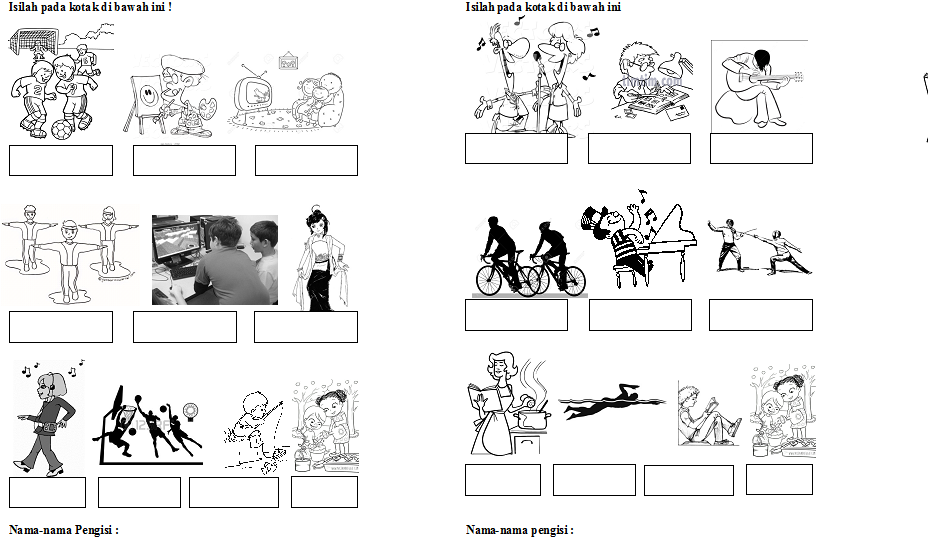 Isilah pada kotak di bawah ini !

Nama-nama Pengisi :

Isilah pada kotak di bawah ini

Nama-nama pengisi :