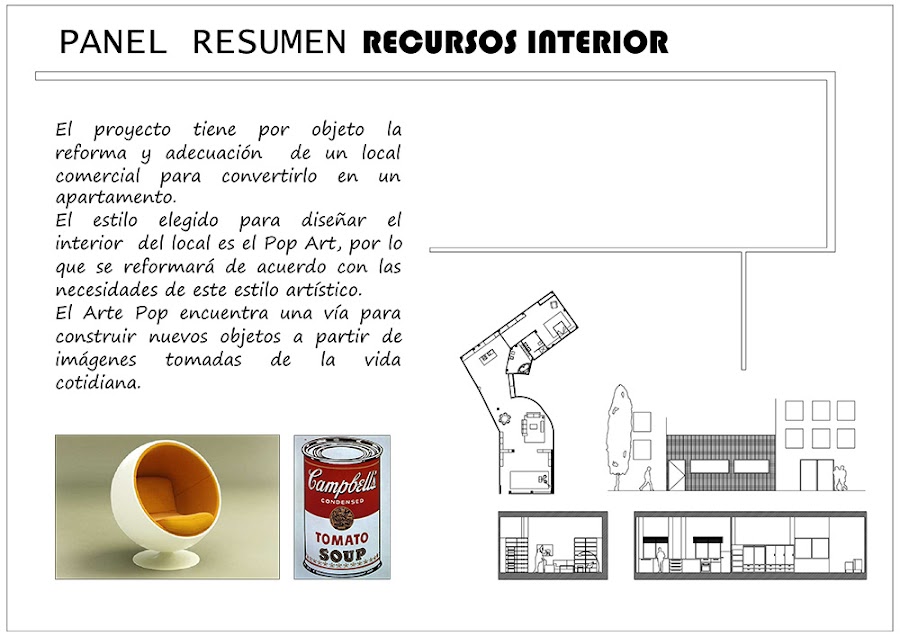 PANEL RESUMEN RECURSOS INTERIOR

El proyecto tiene por objeto la reforma y adecuación de un local comercial para convertirlo en un apartamento.
El estilo elegido para diseñar el interior del local es el Pop Art, por lo que se reformará de acuerdo con las necesidades de este estilo artístico.
El Arte Pop encuentra una vía para construir nuevos objetos a partir de imágenes tomadas de la vida cotidiana.

Campbell's
CONDENSED
TOMATO
SOUP