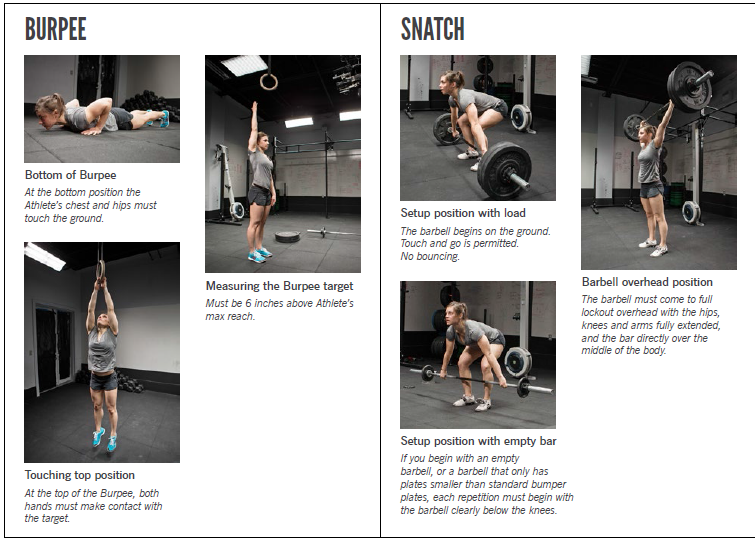 BURPEE

Bottom of Burpee
At the bottom position the Athlete's chest and hips must touch the ground.

Touching top position
At the top of the Burpee, both hands must make contact with the target.

Measuring the Burpee target
Must be 6 inches above Athlete's max reach.

SNATCH

Setup position with load
The barbell begins on the ground. Touch and go is permitted. No bouncing.

Setup position with empty bar
If you begin with an empty barbell, or a barbell that only has plates smaller than standard bumper plates, each repetition must begin with the barbell clearly below the knees.

Barbell overhead position
The barbell must come to full lockout overhead with the hips, knees and arms fully extended, and the bar directly over the middle of the body.