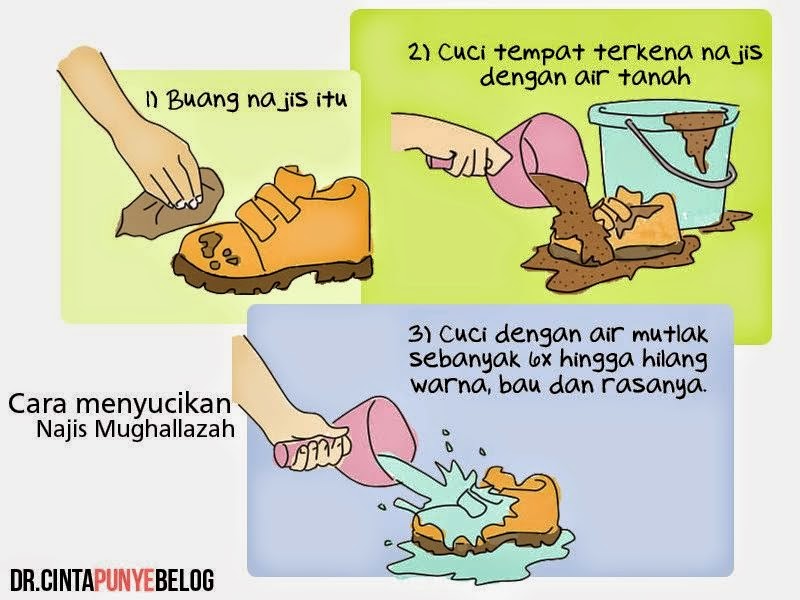 1) Buang najis itu

2) Cuci tempat terkena najis dengan air tanah

3) Cuci dengan air mutlak sebanyak 6x hingga hilang warna, bau dan rasanya.

Cara menyucikan
Najis Mughallazah

DR.CINTAPUNYEBELOG