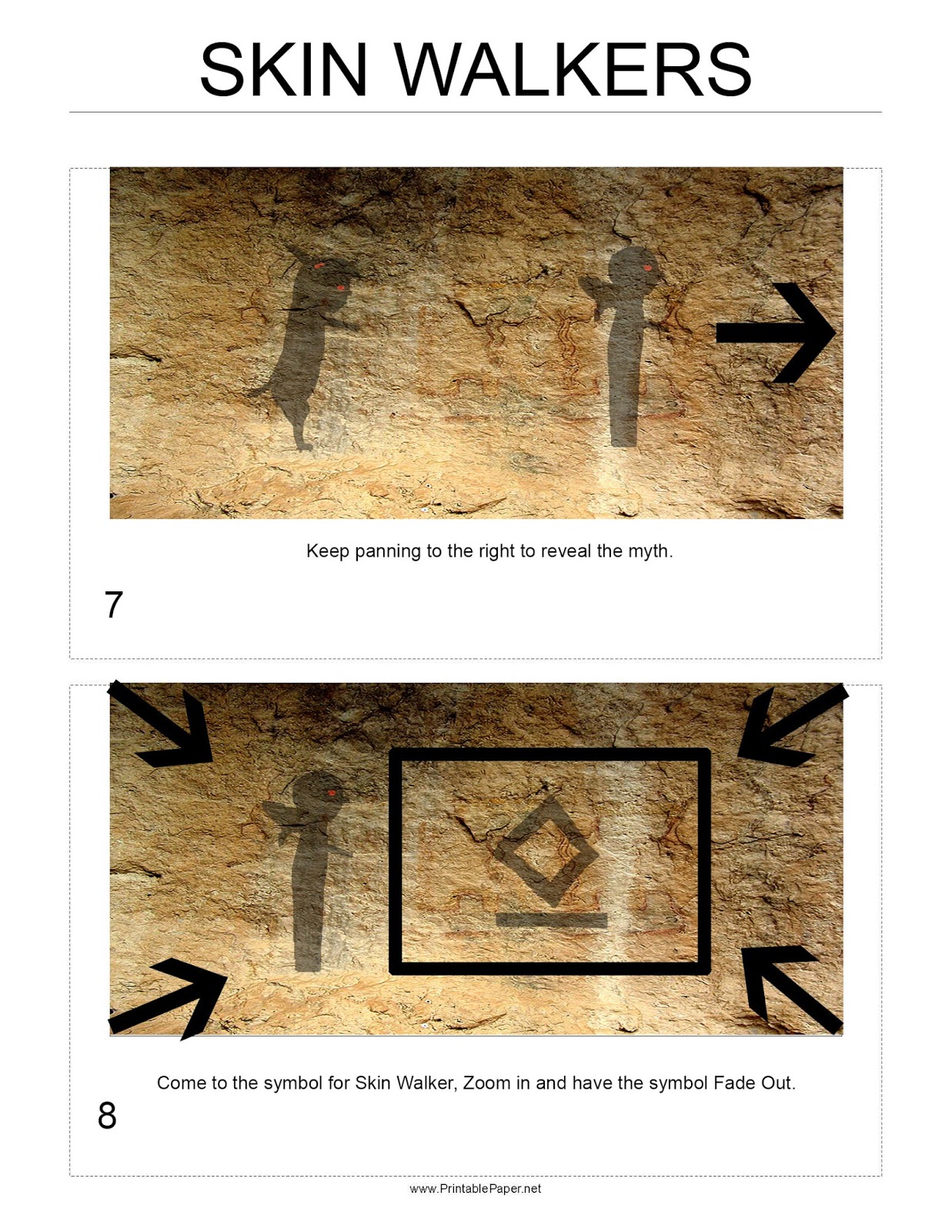 SKIN WALKERS

Keep panning to the right to reveal the myth.

7

Come to the symbol for Skin Walker, Zoom in and have the symbol Fade Out.

8

www.PrintablePaper.net