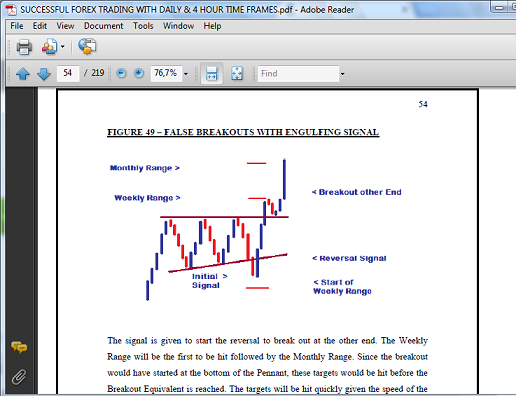 SUCCESSFUL FOREX TRADING WITH DAILY & 4 HOUR TIME FRAMES.pdf - Adobe Reader

File Edit View Document Tools Window Help

54 / 219 76,7% Find

54

FIGURE 49 – FALSE BREAKOUTS WITH ENGULFING SIGNAL

Monthly Range >

Weekly Range >

< Breakout other End

< Reversal Signal

Initial > Signal

< Start of Weekly Range

The signal is given to start the reversal to break out at the other end. The Weekly Range will be the first to be hit followed by the Monthly Range. Since the breakout would have started at the bottom of the Pennant, these targets would be hit before the Breakout Equivalent is reached. The targets will be hit quickly given the speed of the