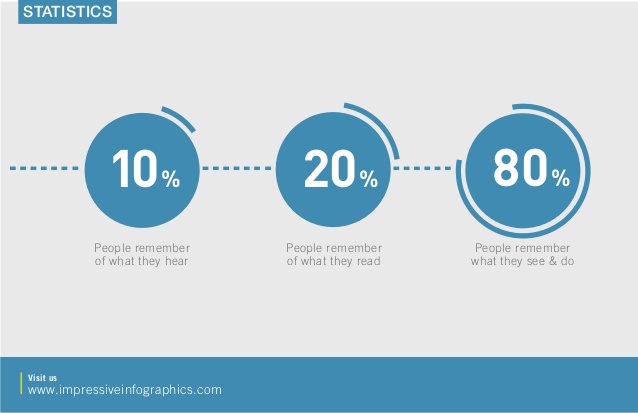 STATISTICS

10%

People remember of what they hear

20%

People remember of what they read

80%

People remember what they see & do

Visit us
www.impressiveinfographics.com