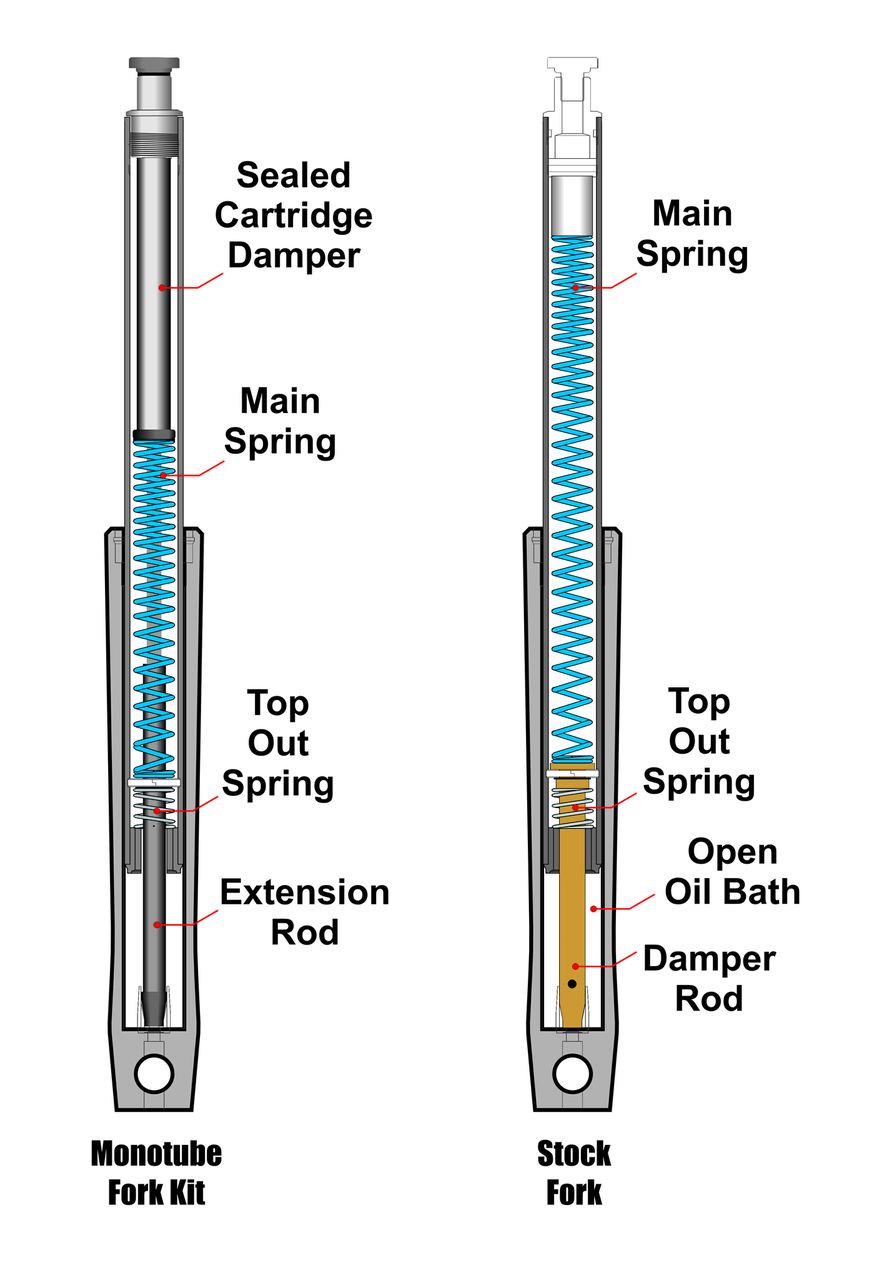 Sealed Cartridge Damper

Main Spring

Top Out Spring

Extension Rod

Monotube Fork Kit

Main Spring

Top Out Spring

Open Oil Bath

Damper Rod

Stock Fork