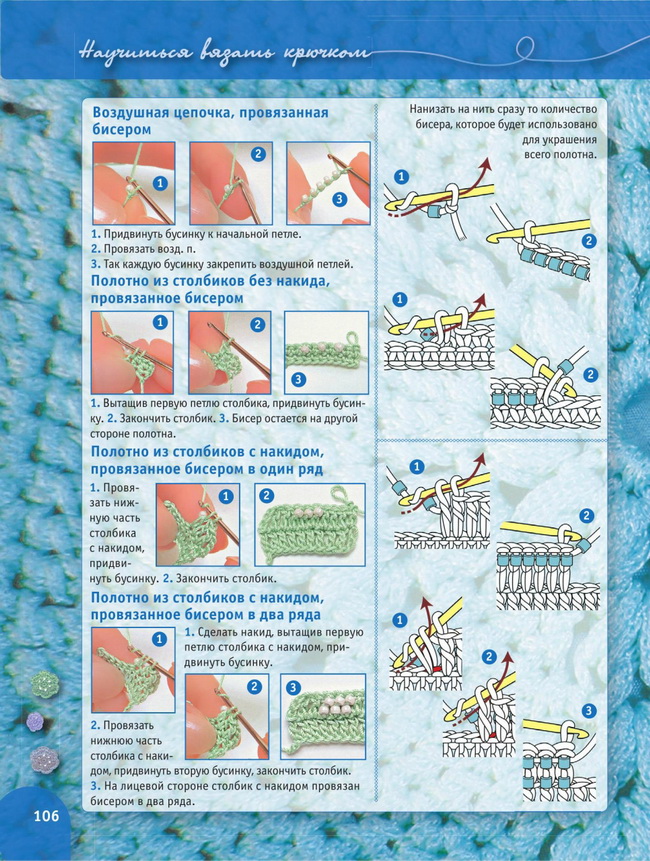 Научиться вязать крючком

Воздушная цепочка, провязанная бисером

1 2 3

1. Придвинуть бусинку к начальной петле.
2. Провязать возд. п.
3. Так каждую бусинку закрепить воздушной петлей.

Полотно из столбиков без накида, провязанное бисером

1 2 3

1. Вытащив первую петлю столбика, придвинуть бусинку. 2. Закончить столбик. 3. Бисер остается на другой стороне полотна.

Полотно из столбиков с накидом, провязанное бисером в один ряд

1. Провязать нижнюю часть столбика с накидом, придвинуть бусинку. 2. Закончить столбик.

1 2

Полотно из столбиков с накидом, провязанное бисером в два ряда

1 1. Сделать накид, вытащив первую петлю столбика с накидом, придвинуть бусинку.

2 3

2. Провязать нижнюю часть столбика с накидом, придвинуть вторую бусинку, закончить столбик.
3. На лицевой стороне столбик с накидом провязан бисером в два ряда.

Нанизать на нить сразу то количество бисера, которое будет использовано для украшения всего полотна.

1 2

1 2

1 2

1 2 3

106