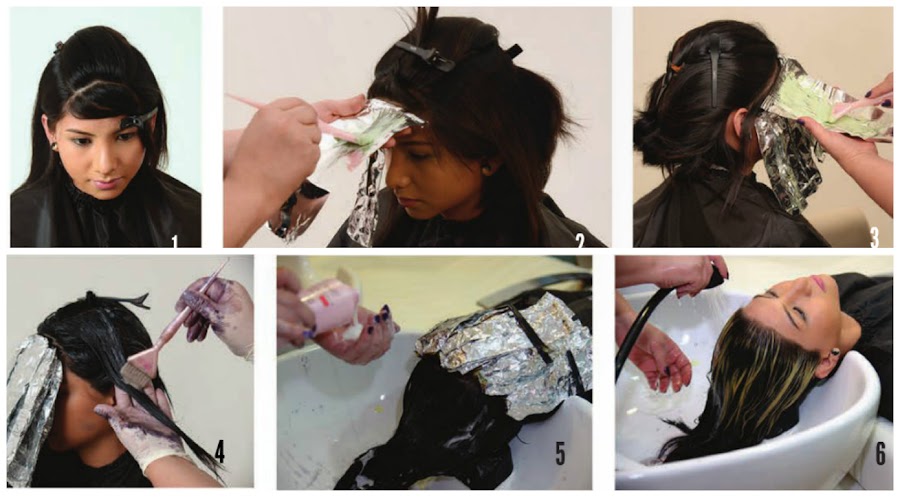 1

2

3

4

5

6