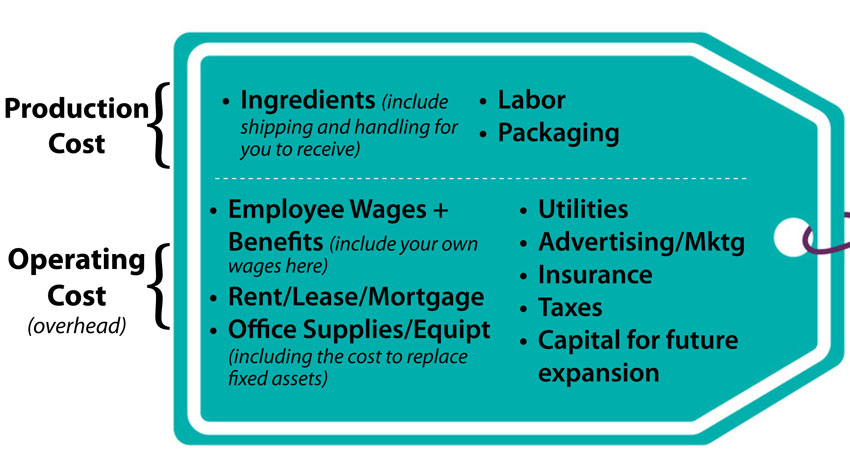 Production Cost

• Ingredients (include shipping and handling for you to receive)

• Labor
• Packaging

Operating Cost
(overhead)

• Employee Wages + Benefits (include your own wages here)
• Rent/Lease/Mortgage
• Office Supplies/Equipt (including the cost to replace fixed assets)

• Utilities
• Advertising/Mktg
• Insurance
• Taxes
• Capital for future expansion