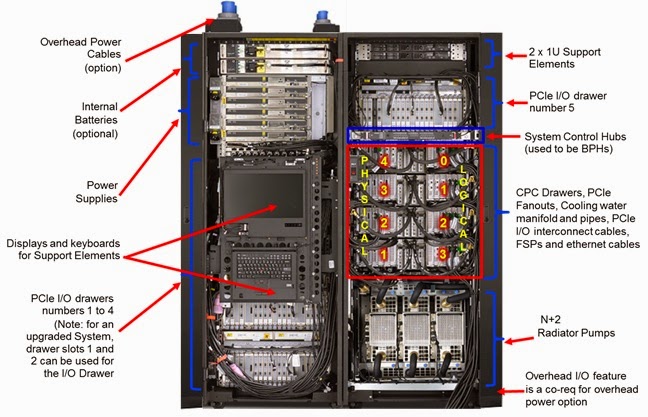 Overhead Power Cables (option)

Internal Batteries (optional)

Power Supplies

Displays and keyboards for Support Elements

PCIe I/O drawers numbers 1 to 4 (Note: for an upgraded System, drawer slots 1 and 2 can be used for the I/O Drawer

2 x 1U Support Elements

PCIe I/O drawer number 5

System Control Hubs (used to be BPHs)

PHYSICAL

4 3 2 1

0 1 2 3

LOGICAL

CPC Drawers, PCIe Fanouts, Cooling water manifold and pipes, PCIe I/O interconnect cables, FSPs and ethernet cables

N+2 Radiator Pumps

Overhead I/O feature is a co-req for overhead power option