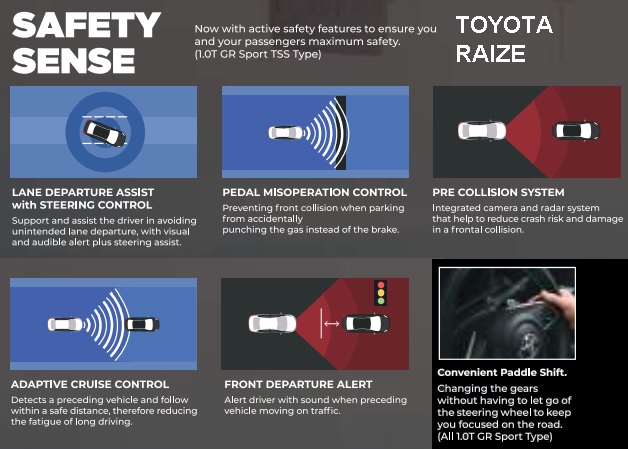 SAFETY SENSE

Now with active safety features to ensure you and your passengers maximum safety. (1.0T GR Sport TSS Type)

TOYOTA RAIZE

LANE DEPARTURE ASSIST with STEERING CONTROL
Support and assist the driver in avoiding unintended lane departure, with visual and audible alert plus steering assist.

PEDAL MISOPERATION CONTROL
Preventing front collision when parking from accidentally
punching the gas instead of the brake.

PRE COLLISION SYSTEM
Integrated camera and radar system that help to reduce crash risk and damage in a frontal collision.

ADAPTIVE CRUISE CONTROL
Detects a preceding vehicle and follow within a safe distance, therefore reducing the fatigue of long driving.

FRONT DEPARTURE ALERT
Alert driver with sound when preceding vehicle moving on traffic.

Convenient Paddle Shift.
Changing the gears without having to let go of the steering wheel to keep you focused on the road. (All 1.0T GR Sport Type)