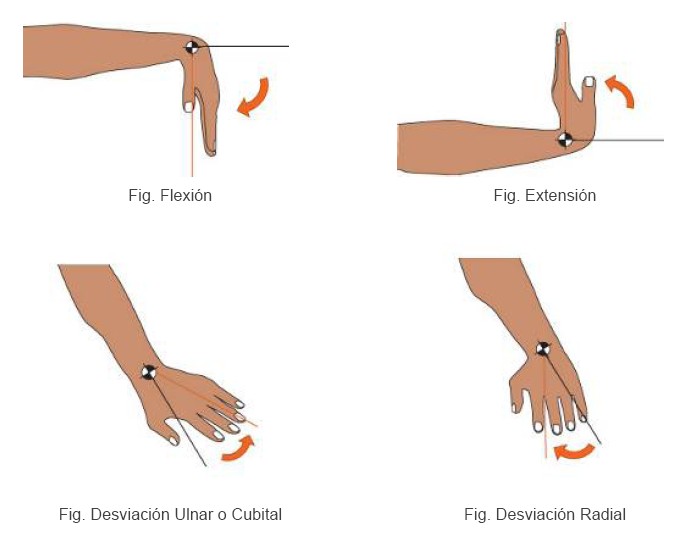 Fig. Flexión

Fig. Extensión

Fig. Desviación Ulnar o Cubital

Fig. Desviación Radial