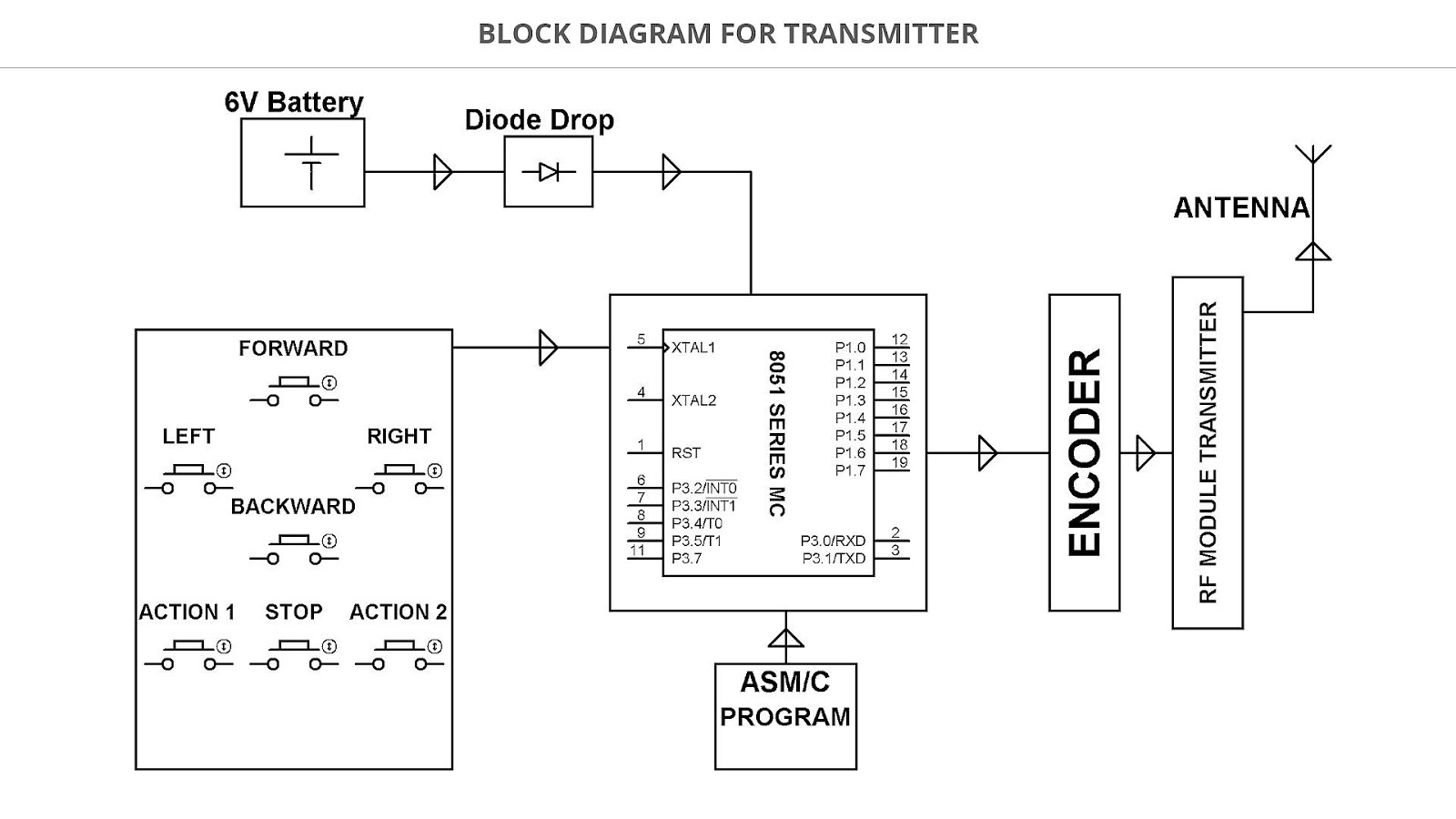 BLOCK DIAGRAM FOR TRANSMITTER

6V Battery

Diode Drop

ANTENNA

FORWARD

LEFT

RIGHT

BACKWARD

ACTION 1

STOP

ACTION 2

5 XTAL1
4 XTAL2
1 RST
6 P3.2/$\overline{INT0}$
7 P3.3/$\overline{INT1}$
8 P3.4/T0
9 P3.5/T1
11 P3.7

8051 SERIES MC

P1.0 12
P1.1 13
P1.2 14
P1.3 15
P1.4 16
P1.5 17
P1.6 18
P1.7 19
P3.0/RXD 2
P3.1/TXD 3

ENCODER

RF MODULE TRANSMITTER

ASM/C PROGRAM