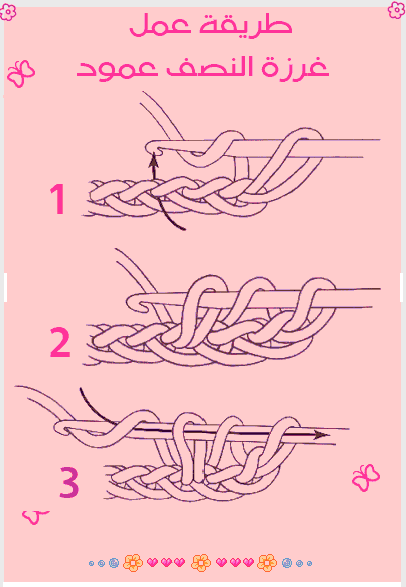 طريقة عمل
غرزة النصف عمود

1

2

3