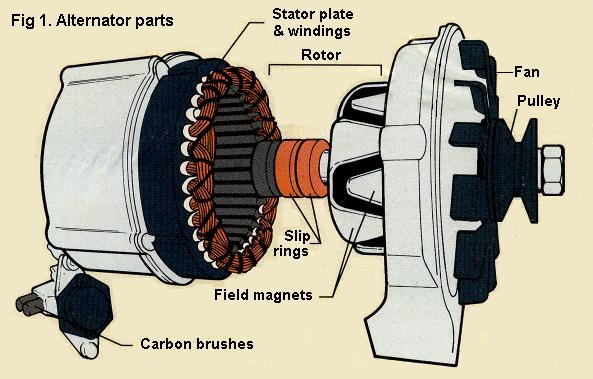 Fig 1. Alternator parts

Stator plate & windings

Rotor

Fan

Pulley

Slip rings

Field magnets

Carbon brushes