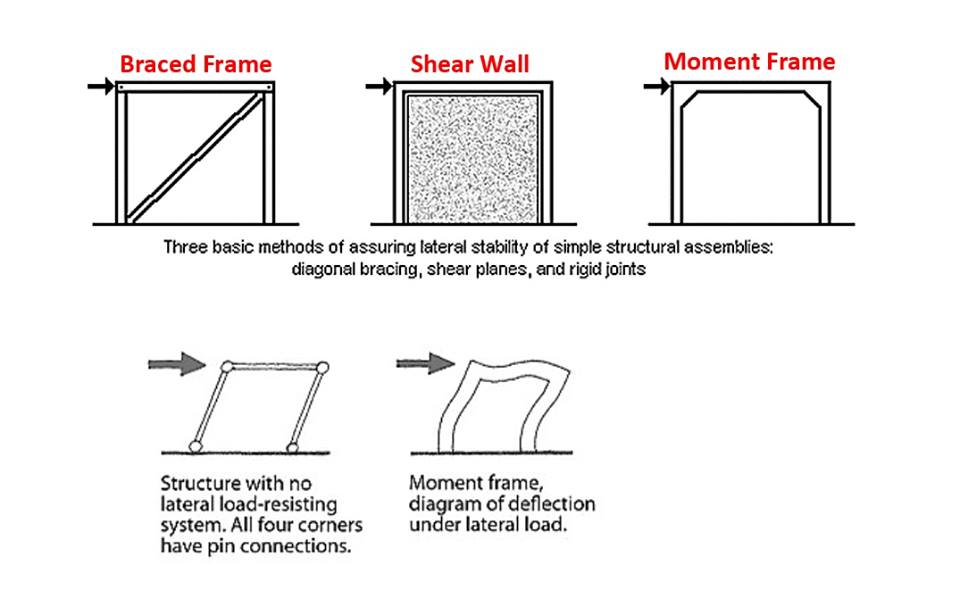 Braced Frame

Shear Wall

Moment Frame

Three basic methods of assuring lateral stability of simple structural assemblies: diagonal bracing, shear planes, and rigid joints

Structure with no lateral load-resisting system. All four corners have pin connections.

Moment frame, diagram of deflection under lateral load.