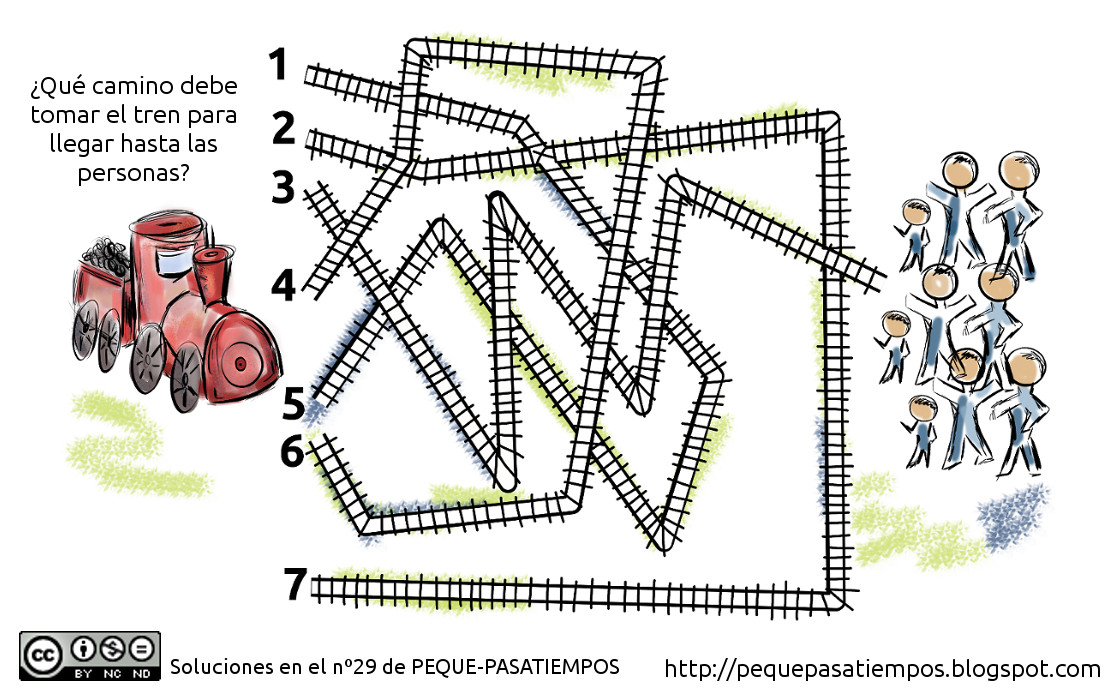 ¿Qué camino debe tomar el tren para llegar hasta las personas?

1
2
3
4
5
6
7

cc BY NC ND

Soluciones en el nº29 de PEQUE-PASATIEMPOS

http://pequepasatiempos.blogspot.com