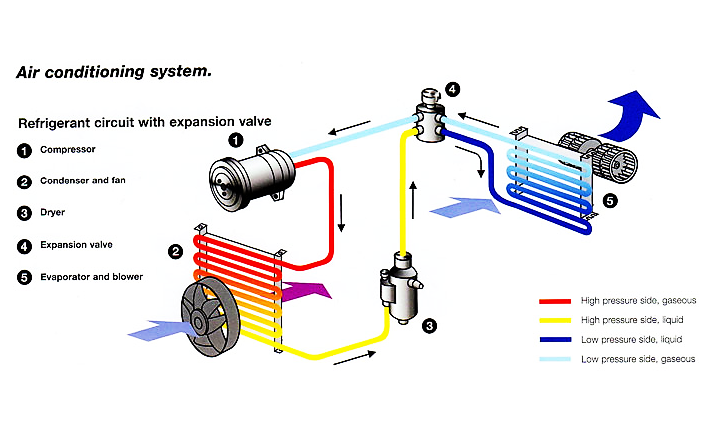 Air conditioning system.

Refrigerant circuit with expansion valve

1 Compressor

2 Condenser and fan

3 Dryer

4 Expansion valve

5 Evaporator and blower

1

2

3

4

5

High pressure side, gaseous

High pressure side, liquid

Low pressure side, liquid

Low pressure side, gaseous