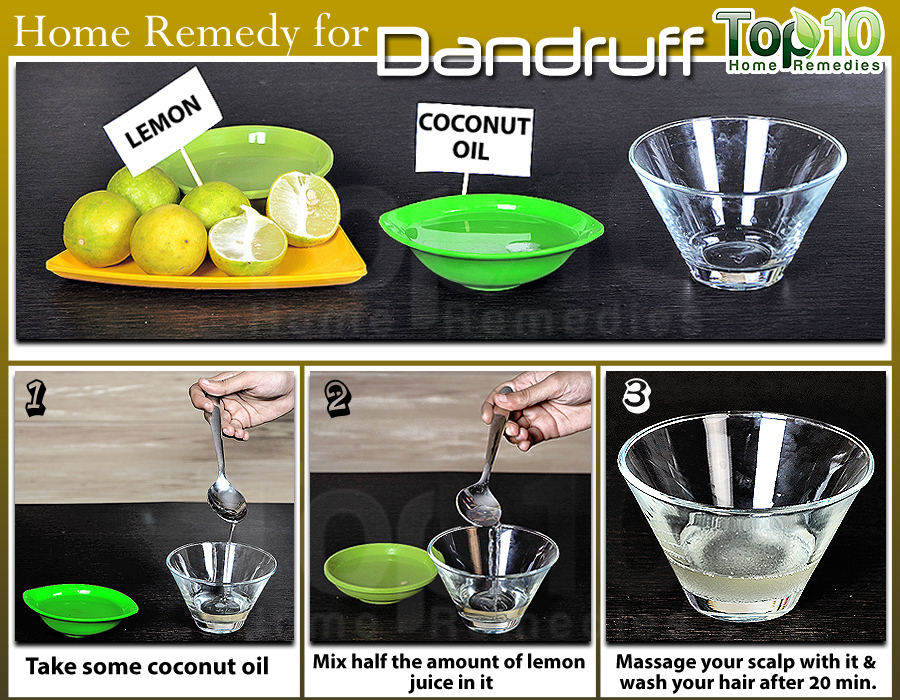 Home Remedy for Dandruff

Top10 Home Remedies

LEMON

COCONUT OIL

1

Take some coconut oil

2

Mix half the amount of lemon juice in it

3

Massage your scalp with it & wash your hair after 20 min.