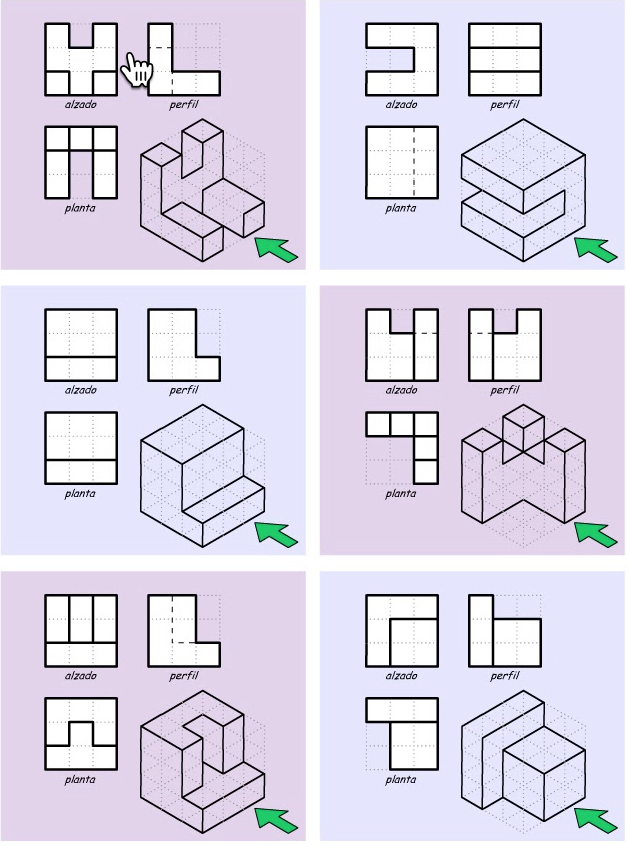 alzado
perfil
planta

alzado
perfil
planta

alzado
perfil
planta

alzado
perfil
planta

alzado
perfil
planta

alzado
perfil
planta