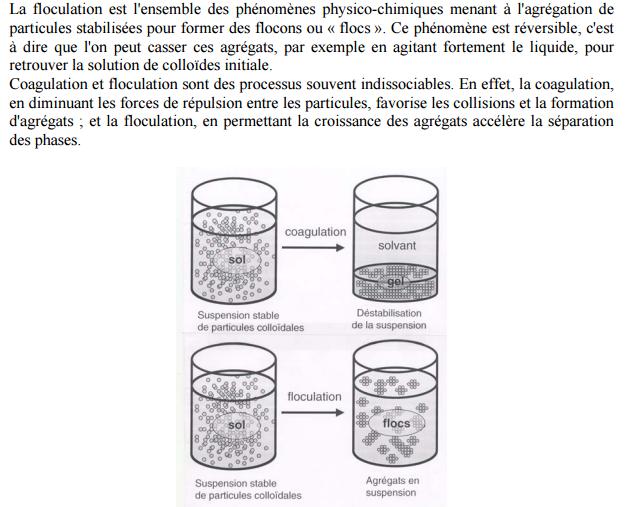 La floculation est l'ensemble des phénomènes physico-chimiques menant à l'agrégation de particules stabilisées pour former des flocons ou « flocs ». Ce phénomène est réversible, c'est à dire que l'on peut casser ces agrégats, par exemple en agitant fortement le liquide, pour retrouver la solution de colloïdes initiale.
Coagulation et floculation sont des processus souvent indissociables. En effet, la coagulation, en diminuant les forces de répulsion entre les particules, favorise les collisions et la formation d'agrégats ; et la floculation, en permettant la croissance des agrégats accélère la séparation des phases.

sol
coagulation
solvant
gel
Suspension stable de particules colloïdales
Déstabilisation de la suspension

sol
floculation
flocs
Suspension stable de particules colloïdales
Agrégats en suspension