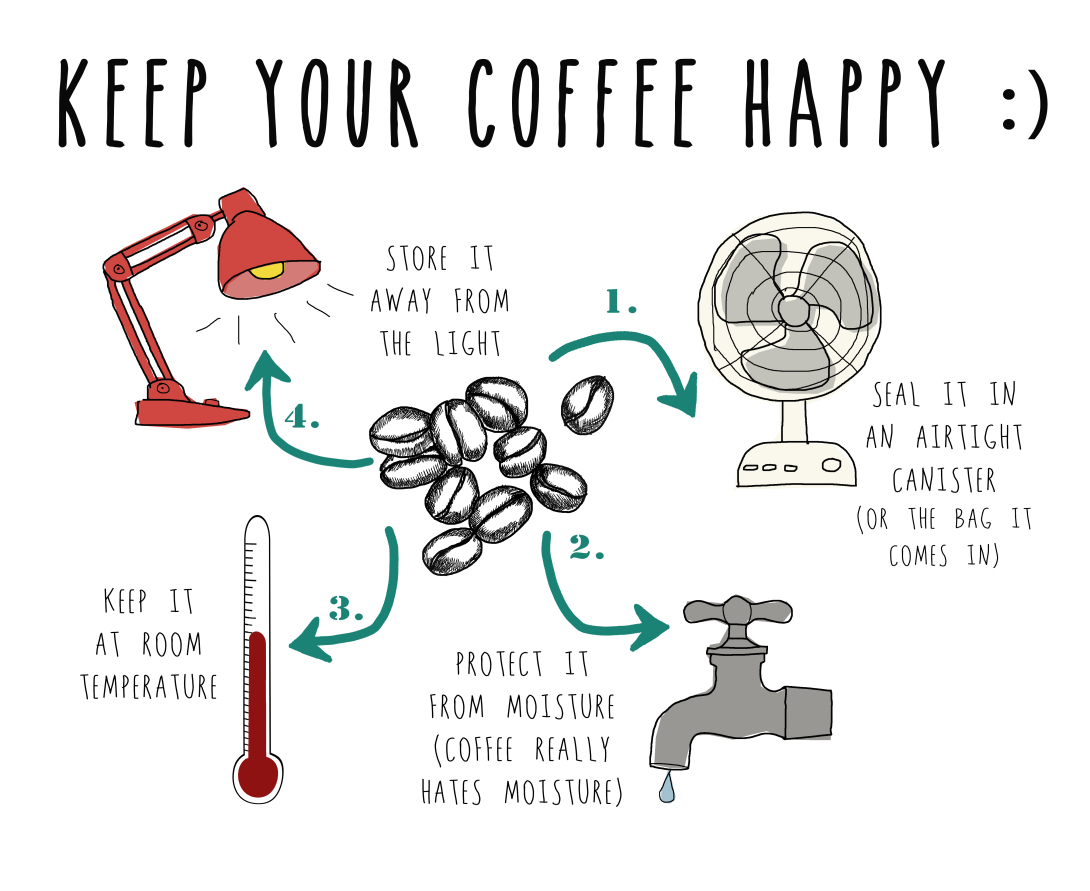 KEEP YOUR COFFEE HAPPY :)

1.

SEAL IT IN AN AIRTIGHT CANISTER (OR THE BAG IT COMES IN)

2.

PROTECT IT FROM MOISTURE (COFFEE REALLY HATES MOISTURE)

3.

KEEP IT AT ROOM TEMPERATURE

4.

STORE IT AWAY FROM THE LIGHT