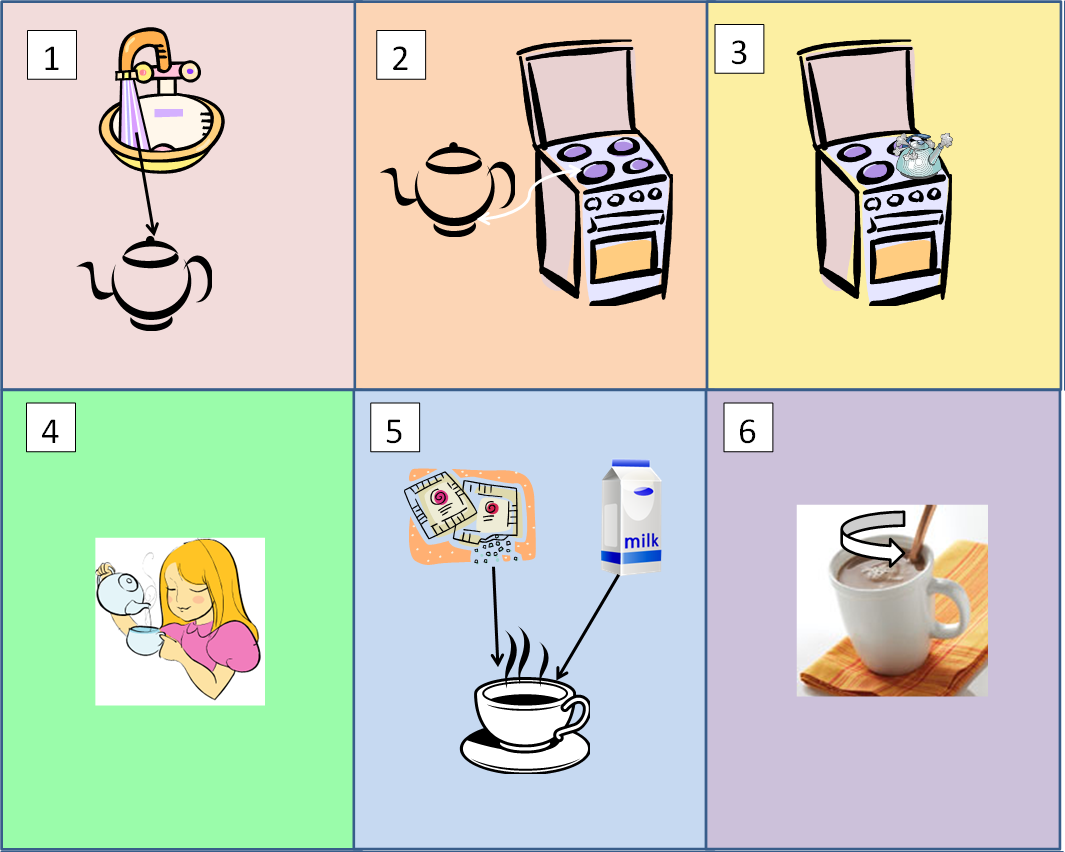 1

2

3

4

5

milk

6