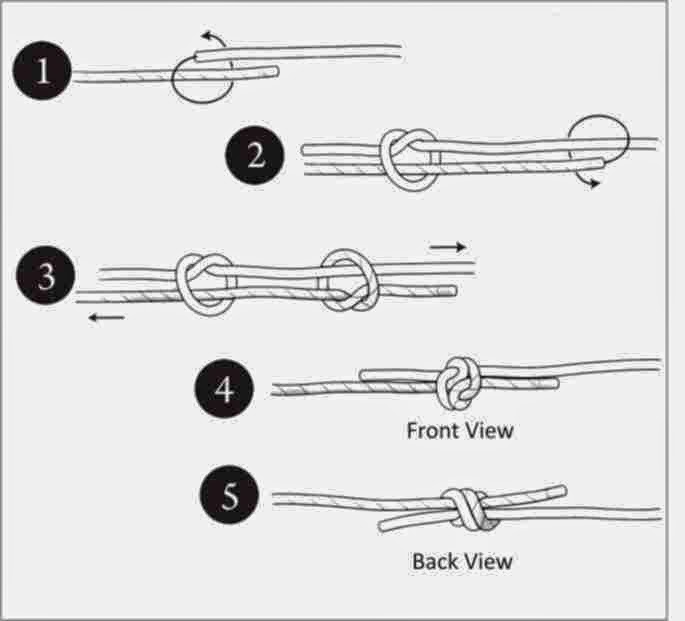 1

2

3

4

Front View

5

Back View