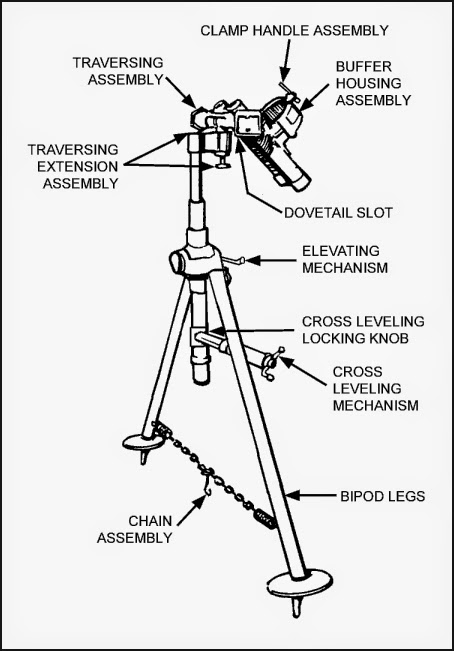 CLAMP HANDLE ASSEMBLY

TRAVERSING ASSEMBLY

BUFFER HOUSING ASSEMBLY

TRAVERSING EXTENSION ASSEMBLY

DOVETAIL SLOT

ELEVATING MECHANISM

CROSS LEVELING LOCKING KNOB

CROSS LEVELING MECHANISM

BIPOD LEGS

CHAIN ASSEMBLY