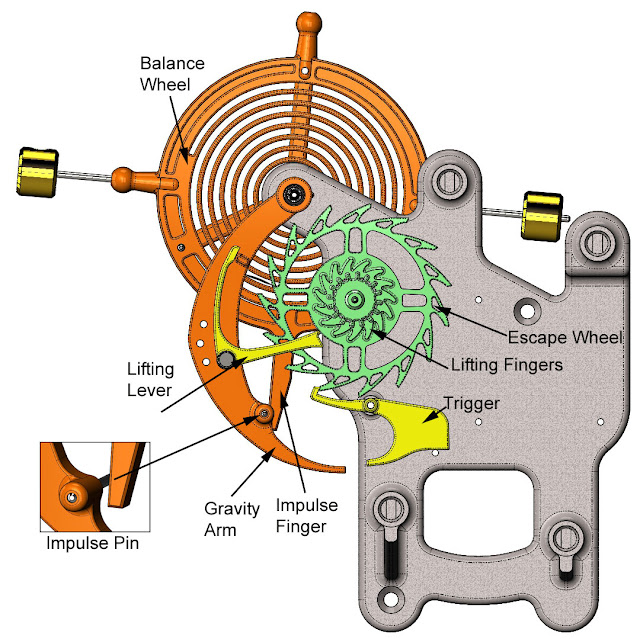 Balance Wheel

Escape Wheel

Lifting Fingers

Lifting Lever

Trigger

Gravity Arm

Impulse Finger

Impulse Pin