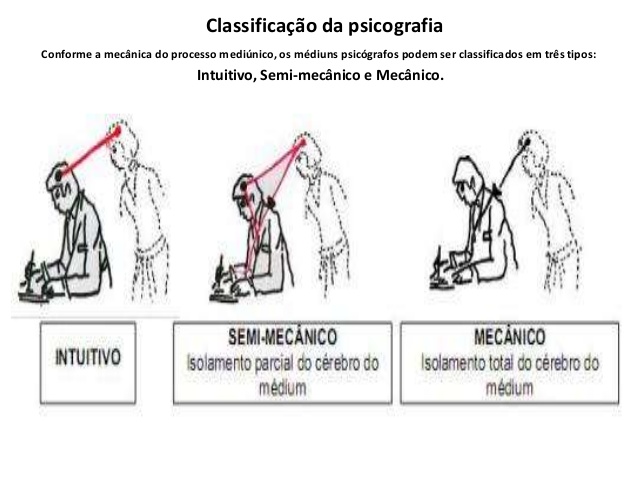 Classificação da psicografia

Conforme a mecânica do processo mediúnico, os médiuns psicógrafos podem ser classificados em três tipos: Intuitivo, Semi-mecânico e Mecânico.

INTUITIVO

SEMI-MECÂNICO
Isolamento parcial do cérebro do médium

MECÂNICO
Isolamento total do cérebro do médium