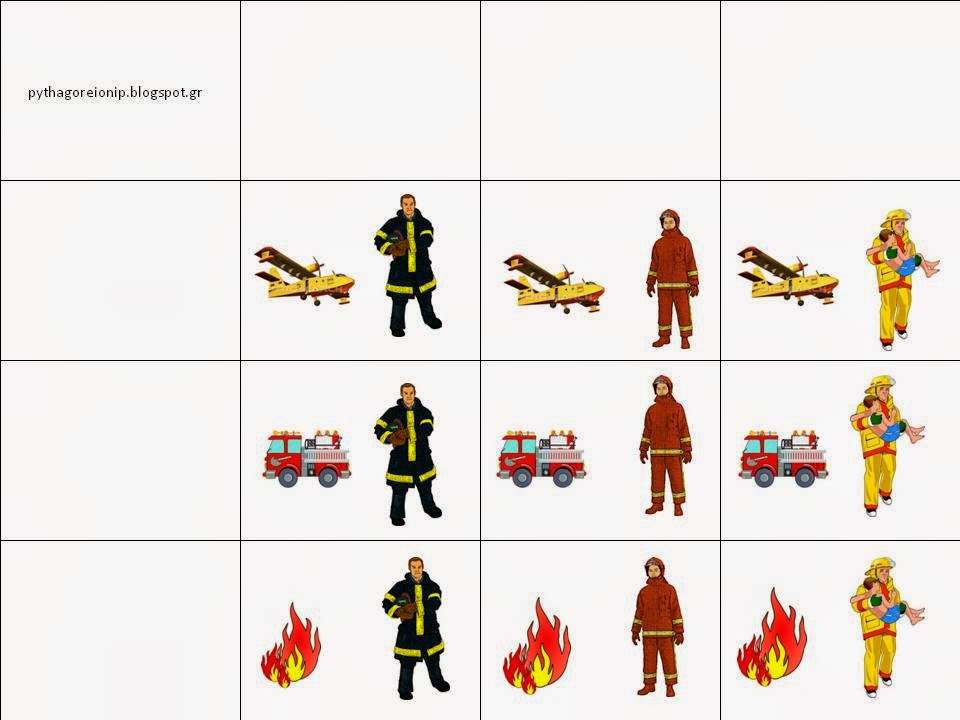 pythagoreionip.blogspot.gr