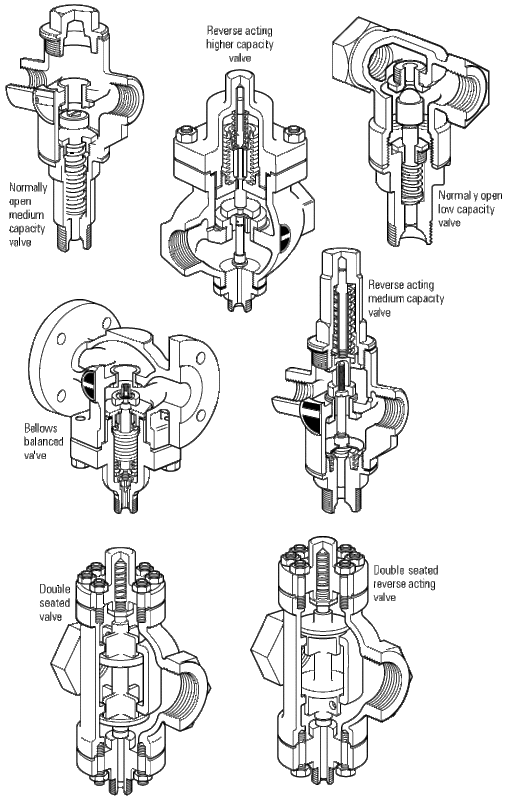 Reverse acting higher capacity valve

Normally open medium capacity valve

Normally open low capacity valve

Reverse acting medium capacity valve

Bellows balanced valve

Double seated valve

Double seated reverse acting valve