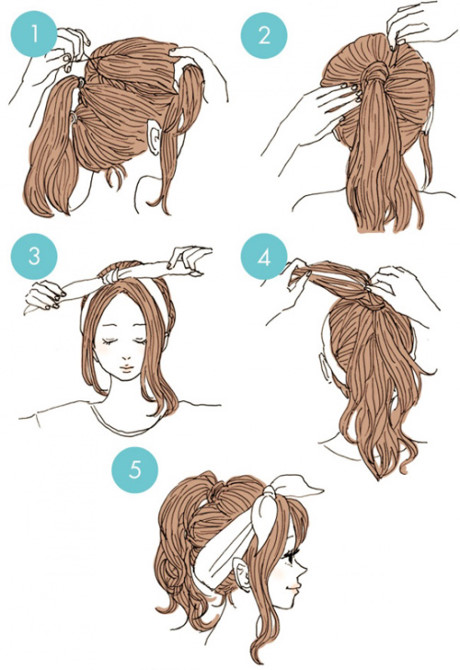 1
2
3
4
5