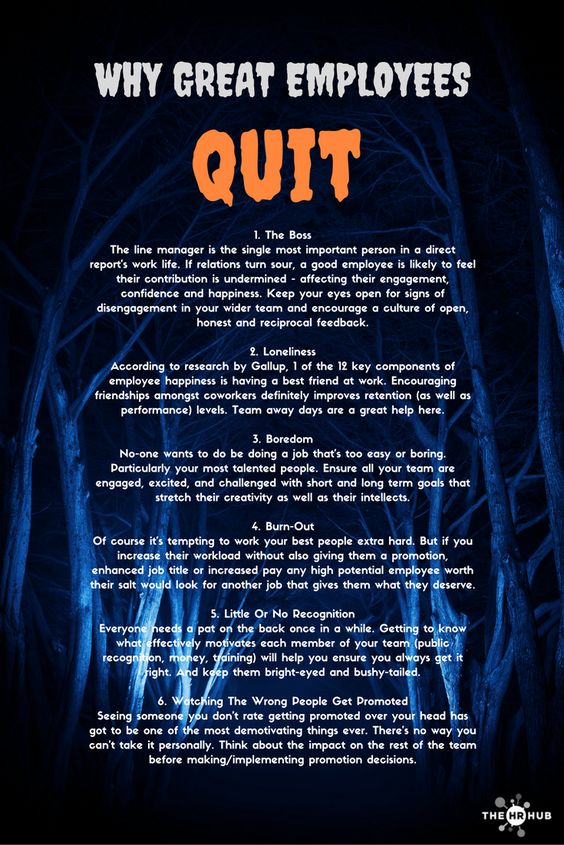 WHY GREAT EMPLOYEES

QUIT

1. The Boss
The line manager is the single most important person in a direct report's work life. If relations turn sour, a good employee is likely to feel their contribution is undermined - affecting their engagement, confidence and happiness. Keep your eyes open for signs of disengagement in your wider team and encourage a culture of open, honest and reciprocal feedback.

2. Loneliness
According to research by Gallup, 1 of the 12 key components of employee happiness is having a best friend at work. Encouraging friendships amongst coworkers definitely improves retention (as well as performance) levels. Team away days are a great help here.

3. Boredom
No-one wants to do be doing a job that's too easy or boring. Particularly your most talented people. Ensure all your team are engaged, excited, and challenged with short and long term goals that stretch their creativity as well as their intellects.

4. Burn-Out
Of course it's tempting to work your best people extra hard. But if you increase their workload without also giving them a promotion, enhanced job title or increased pay any high potential employee worth their salt would look for another job that gives them what they deserve.

5. Little Or No Recognition
Everyone needs a pat on the back once in a while. Getting to know what effectively motivates each member of your team (public recognition, money, training) will help you ensure you always get it right. And keep them bright-eyed and bushy-tailed.

6. Watching The Wrong People Get Promoted
Seeing someone you don't rate getting promoted over your head has got to be one of the most demotivating things ever. There's no way you can't take it personally. Think about the impact on the rest of the team before making/implementing promotion decisions.

THE HR HUB