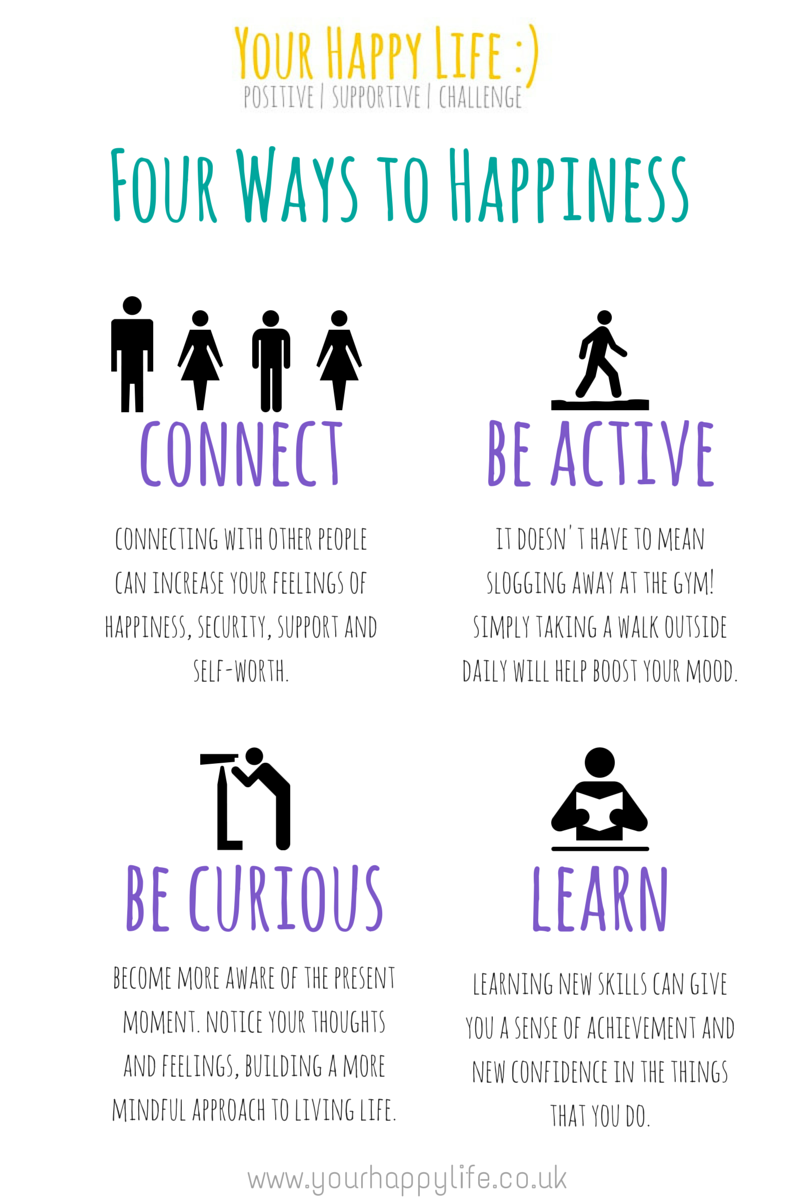 YOUR HAPPY LIFE :)
POSITIVE | SUPPORTIVE | CHALLENGE

FOUR WAYS TO HAPPINESS

CONNECT

CONNECTING WITH OTHER PEOPLE CAN INCREASE YOUR FEELINGS OF HAPPINESS, SECURITY, SUPPORT AND SELF-WORTH.

BE ACTIVE

IT DOESN'T HAVE TO MEAN SLOGGING AWAY AT THE GYM! SIMPLY TAKING A WALK OUTSIDE DAILY WILL HELP BOOST YOUR MOOD.

BE CURIOUS

BECOME MORE AWARE OF THE PRESENT MOMENT. NOTICE YOUR THOUGHTS AND FEELINGS, BUILDING A MORE MINDFUL APPROACH TO LIVING LIFE.

LEARN

LEARNING NEW SKILLS CAN GIVE YOU A SENSE OF ACHIEVEMENT AND NEW CONFIDENCE IN THE THINGS THAT YOU DO.

www.yourhappylife.co.uk