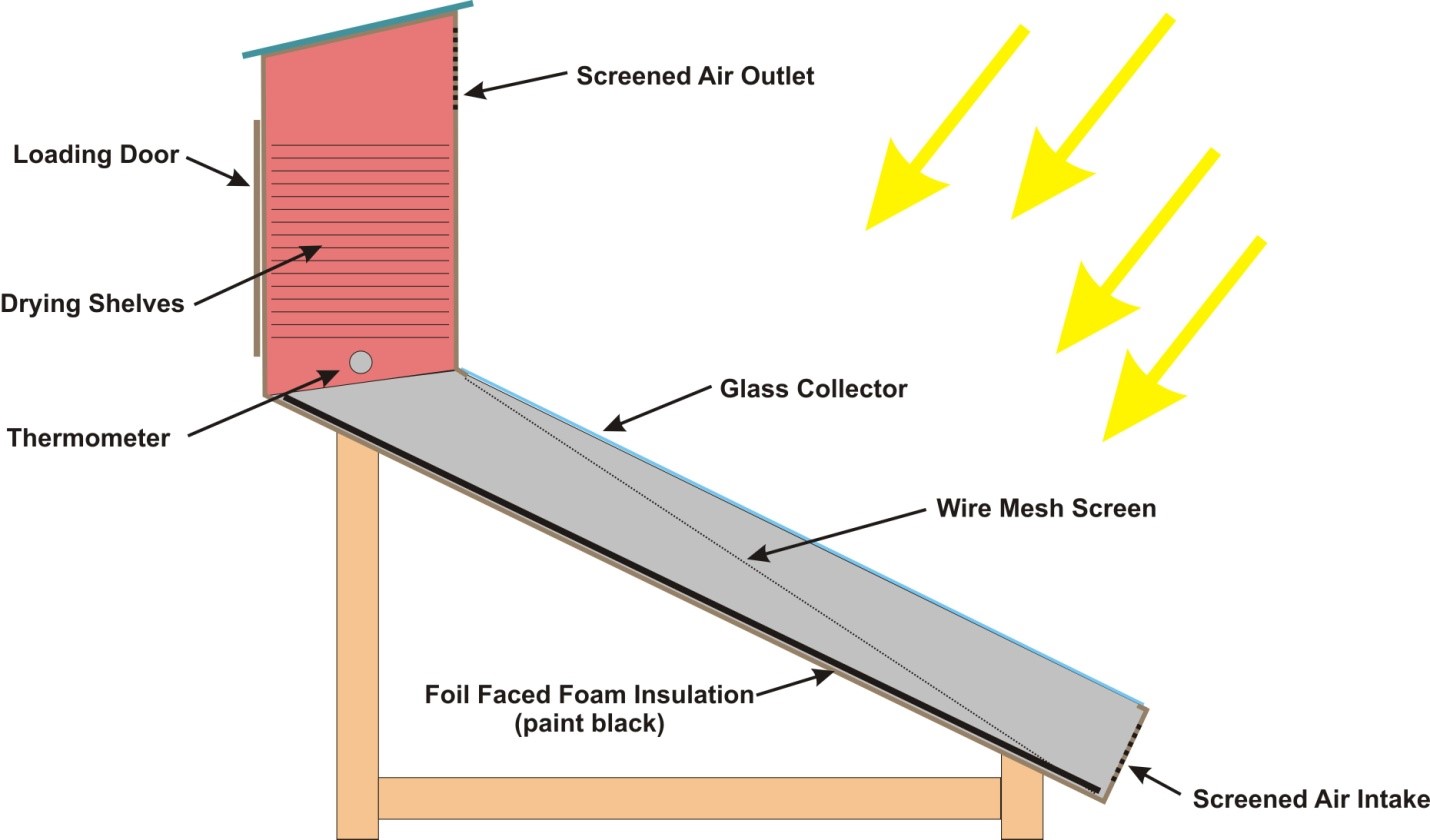 Screened Air Outlet

Loading Door

Drying Shelves

Thermometer

Glass Collector

Wire Mesh Screen

Foil Faced Foam Insulation (paint black)

Screened Air Intake