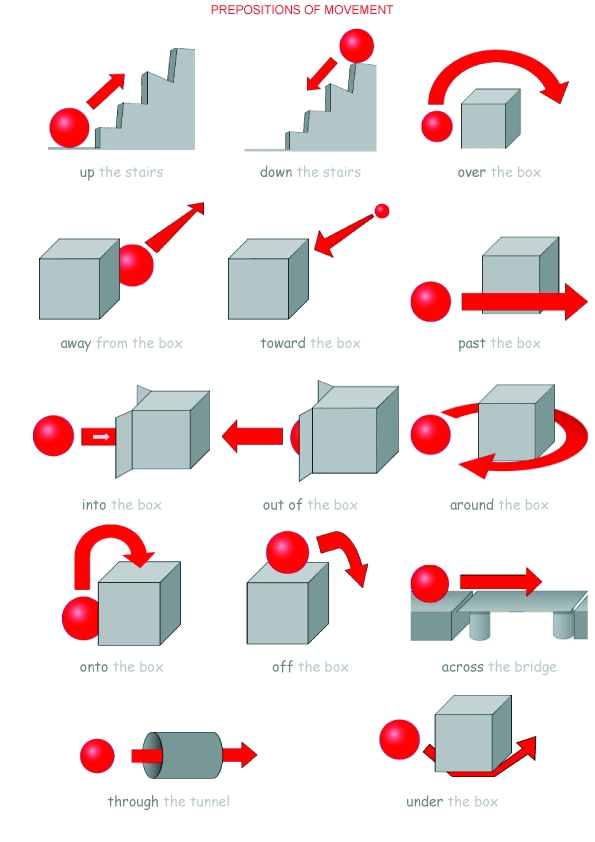 PREPOSITIONS OF MOVEMENT

up the stairs

down the stairs

over the box

away from the box

toward the box

past the box

into the box

out of the box

around the box

onto the box

off the box

across the bridge

through the tunnel

under the box