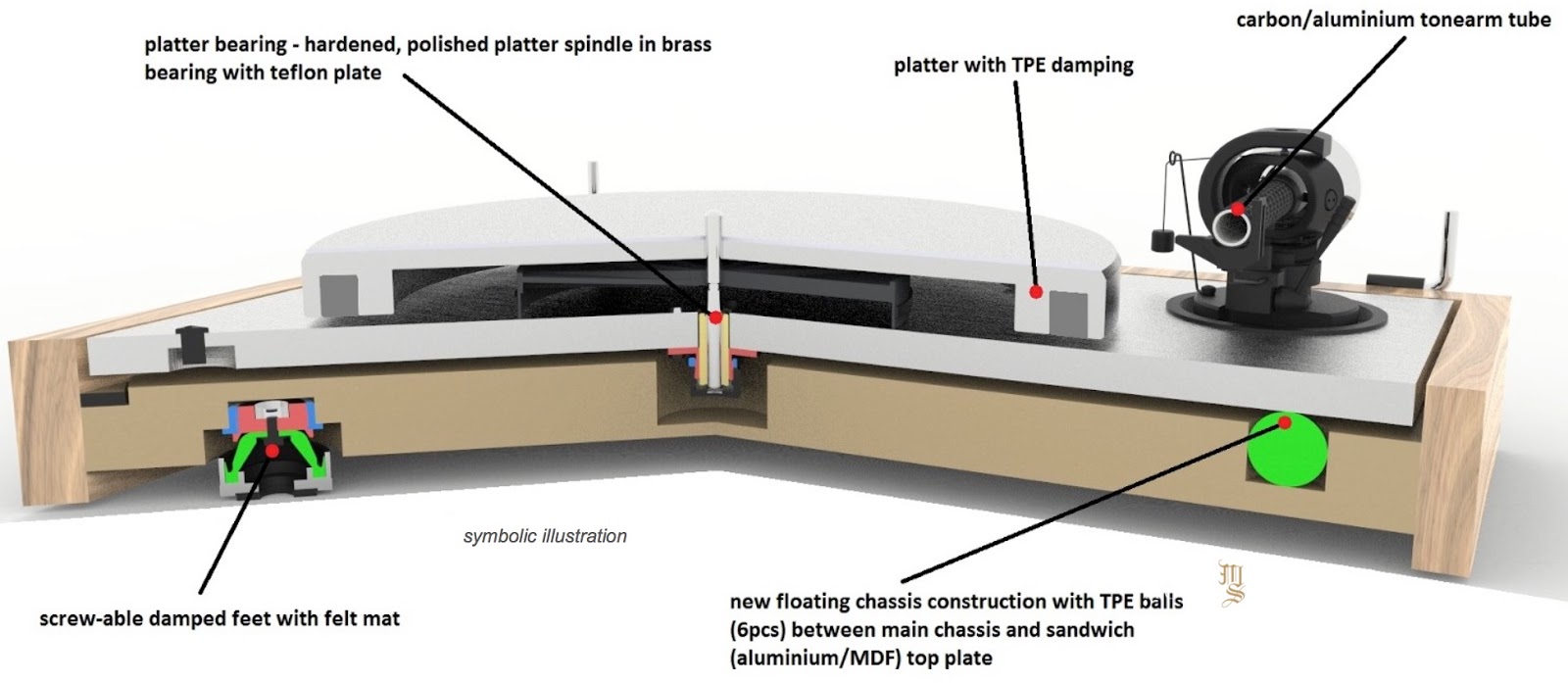 platter bearing - hardened, polished platter spindle in brass bearing with teflon plate

platter with TPE damping

carbon/aluminium tonearm tube

symbolic illustration

screw-able damped feet with felt mat

new floating chassis construction with TPE balls (6pcs) between main chassis and sandwich (aluminium/MDF) top plate

MS